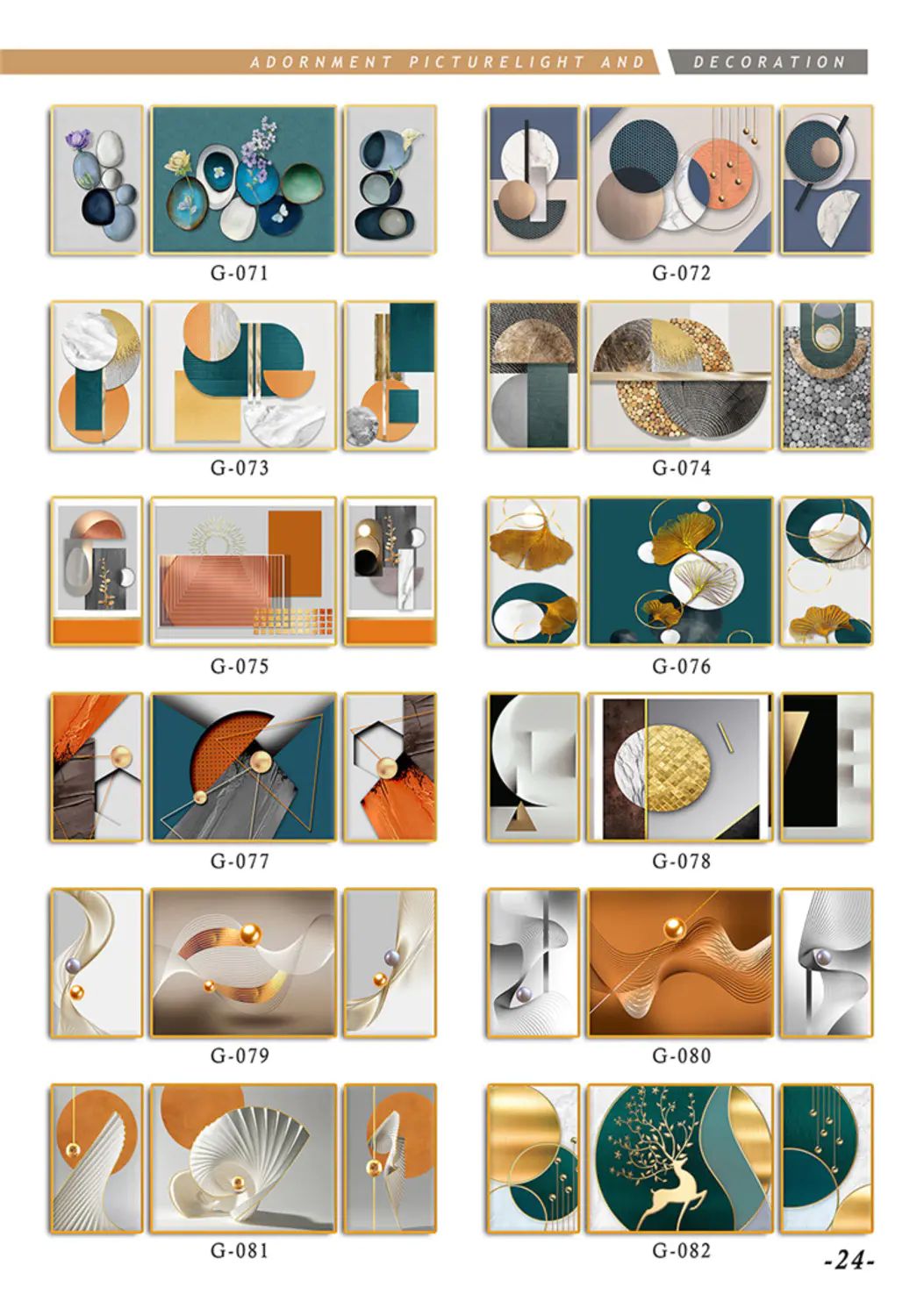 ADORNMENT PICTURELIGHT AND DECORATION

G-071

G-072

G-073

G-074

G-075

G-076

G-077

G-078

G-079

G-080

G-081

G-082

-24-