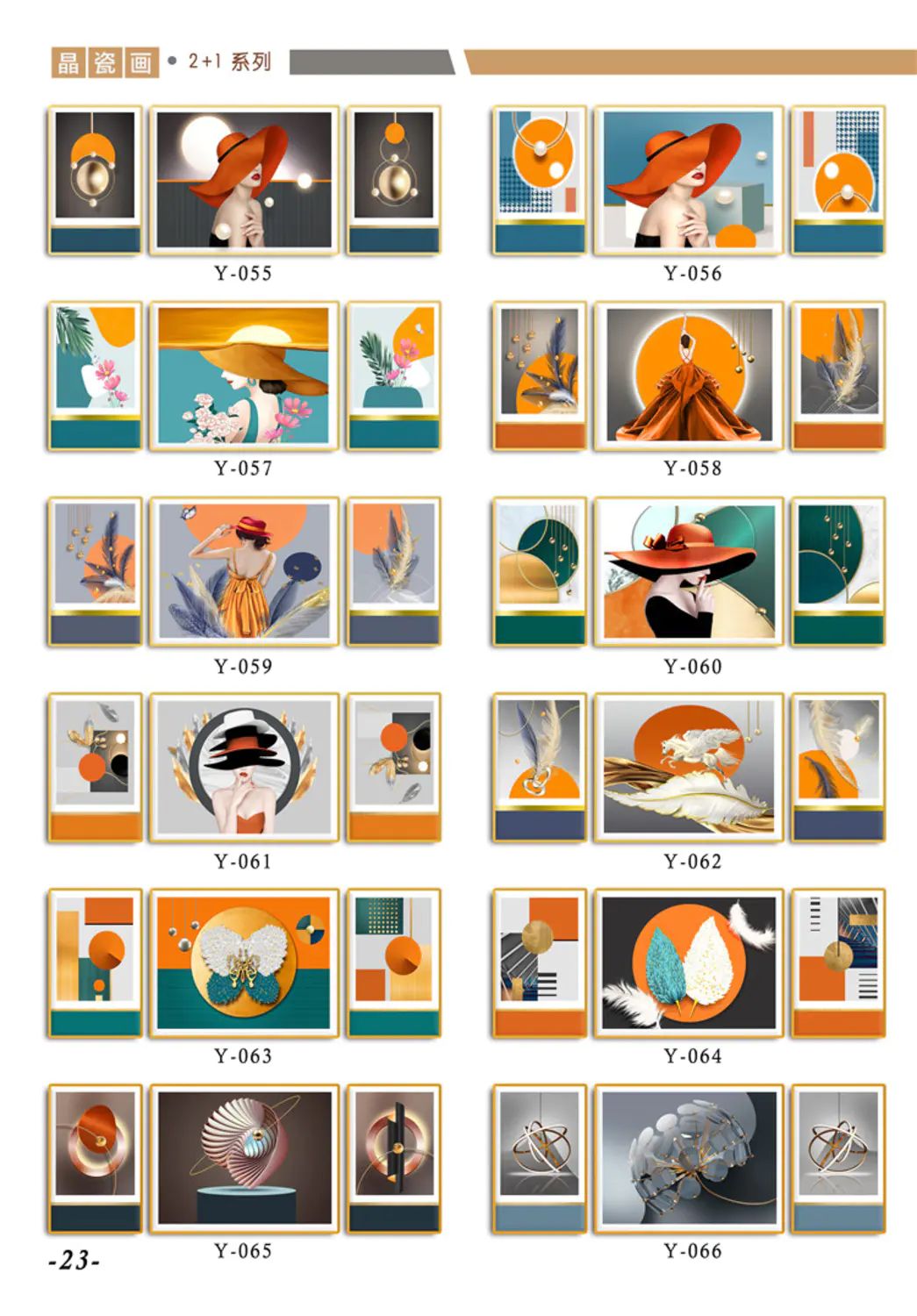 晶瓷画 • 2+1 系列

Y-055

Y-056

Y-057

Y-058

Y-059

Y-060

Y-061

Y-062

Y-063

Y-064

Y-065

Y-066

-23-