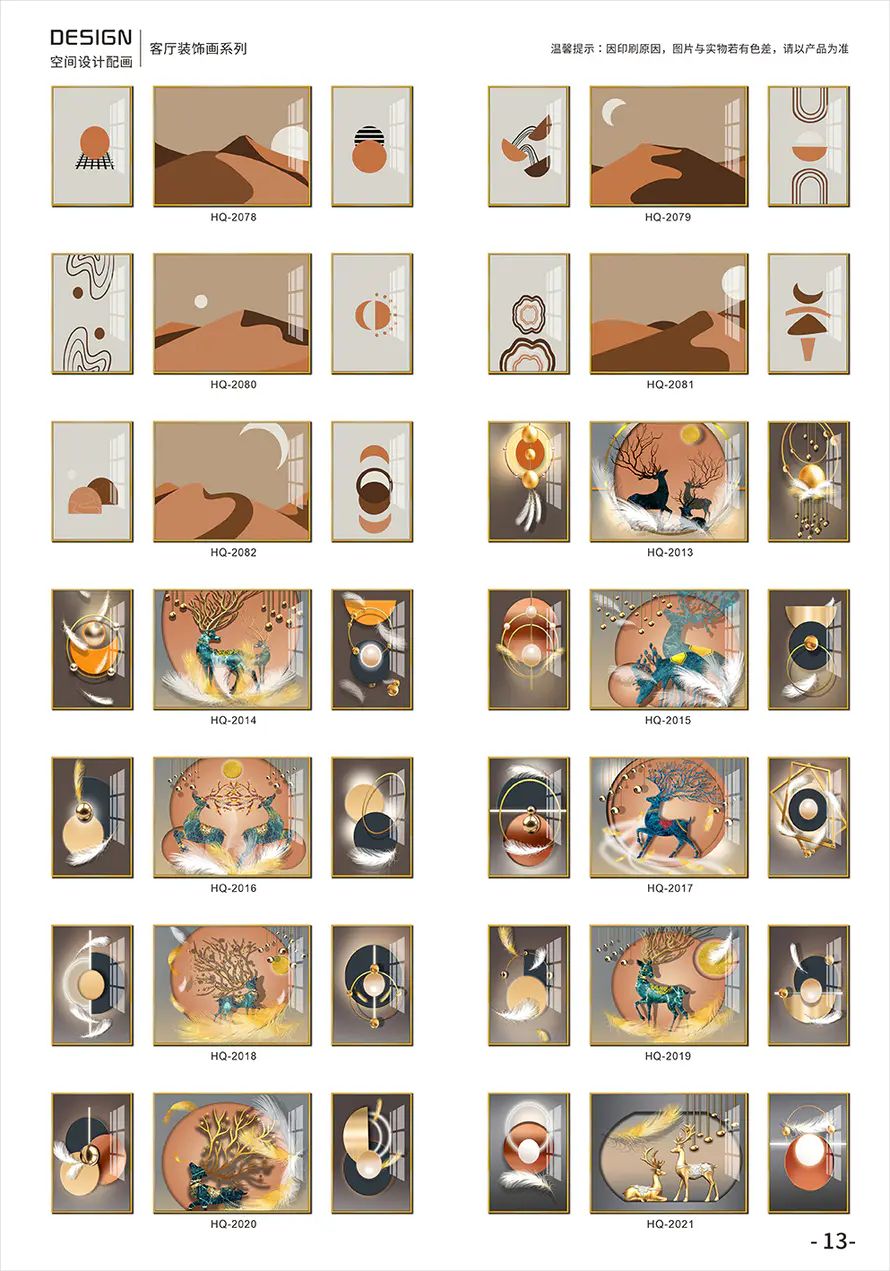 DESIGN
空间设计配画

客厅装饰画系列

温馨提示：因印刷原因，图片与实物若有色差，请以产品为准

HQ-2078

HQ-2079

HQ-2080

HQ-2081

HQ-2082

HQ-2013

HQ-2014

HQ-2015

HQ-2016

HQ-2017

HQ-2018

HQ-2019

HQ-2020

HQ-2021

- 13-