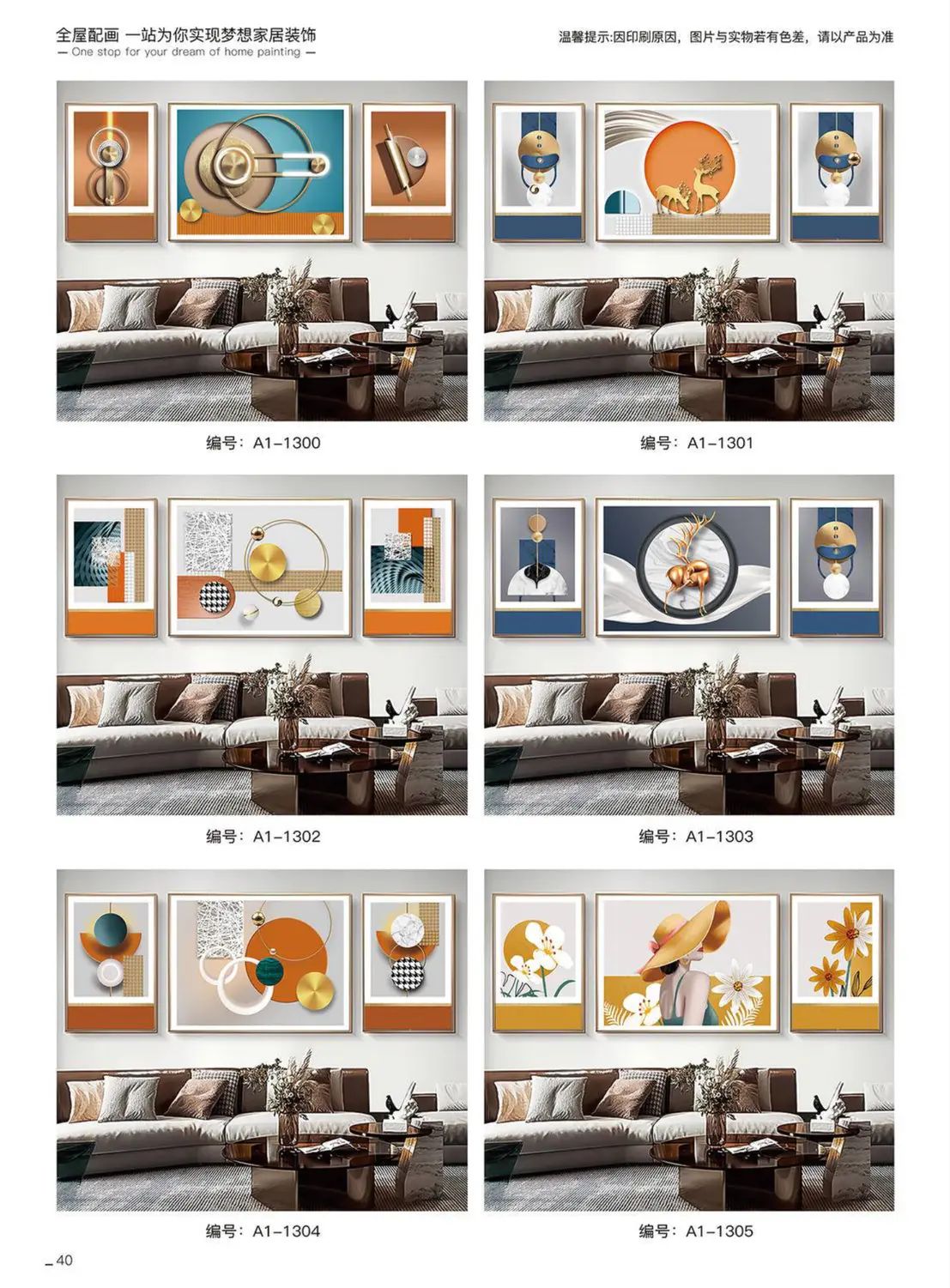 全屋配画 一站为你实现梦想家居装饰
— One stop for your dream of home painting —

温馨提示:因印刷原因，图片与实物若有色差，请以产品为准

编号：A1-1300

编号：A1-1301

编号：A1-1302

编号：A1-1303

编号：A1-1304

编号：A1-1305

40